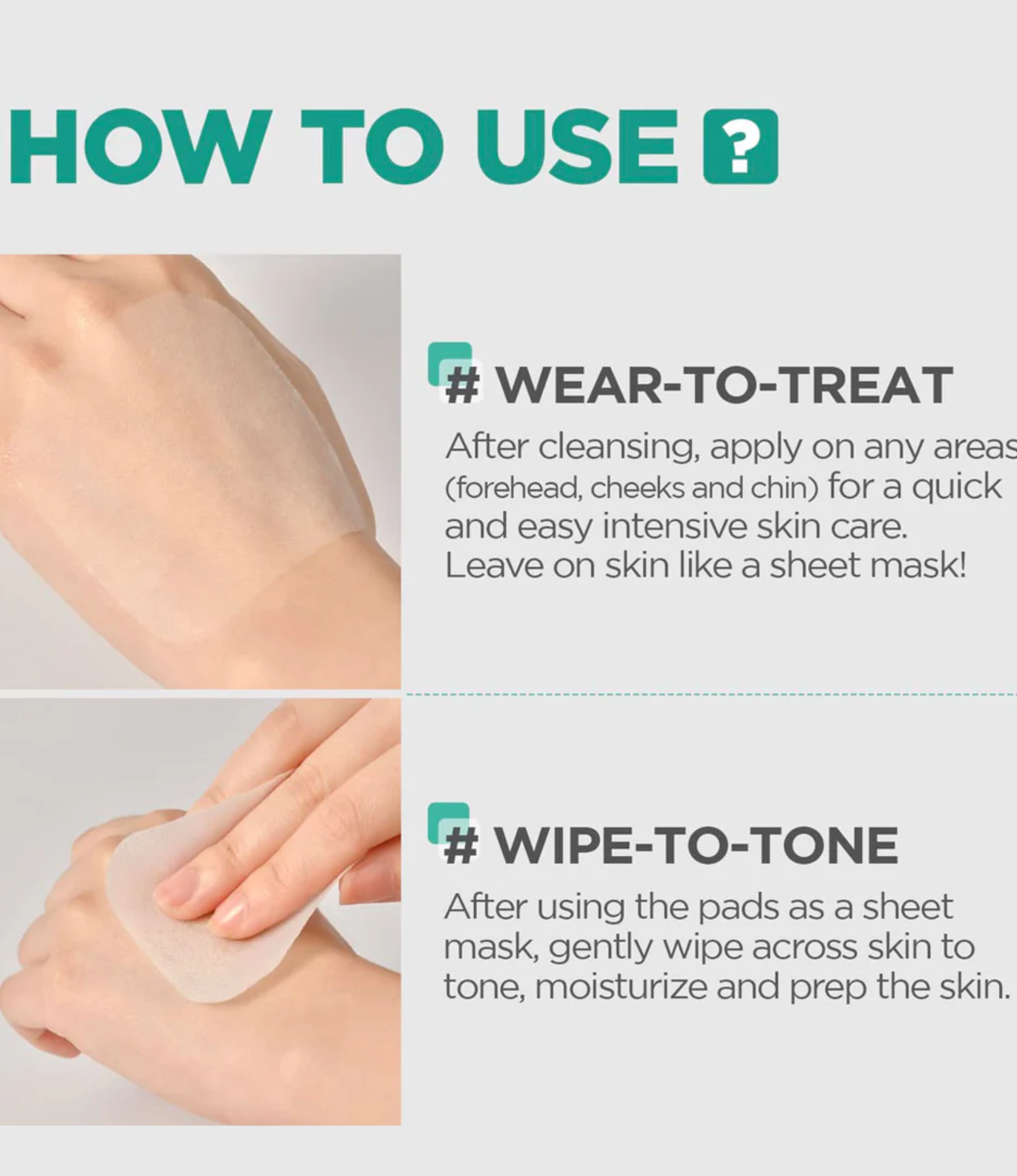 HOW TO USE ?

# WEAR-TO-TREAT

After cleansing, apply on any areas (forehead, cheeks and chin) for a quick and easy intensive skin care. Leave on skin like a sheet mask!

# WIPE-TO-TONE

After using the pads as a sheet mask, gently wipe across skin to tone, moisturize and prep the skin.