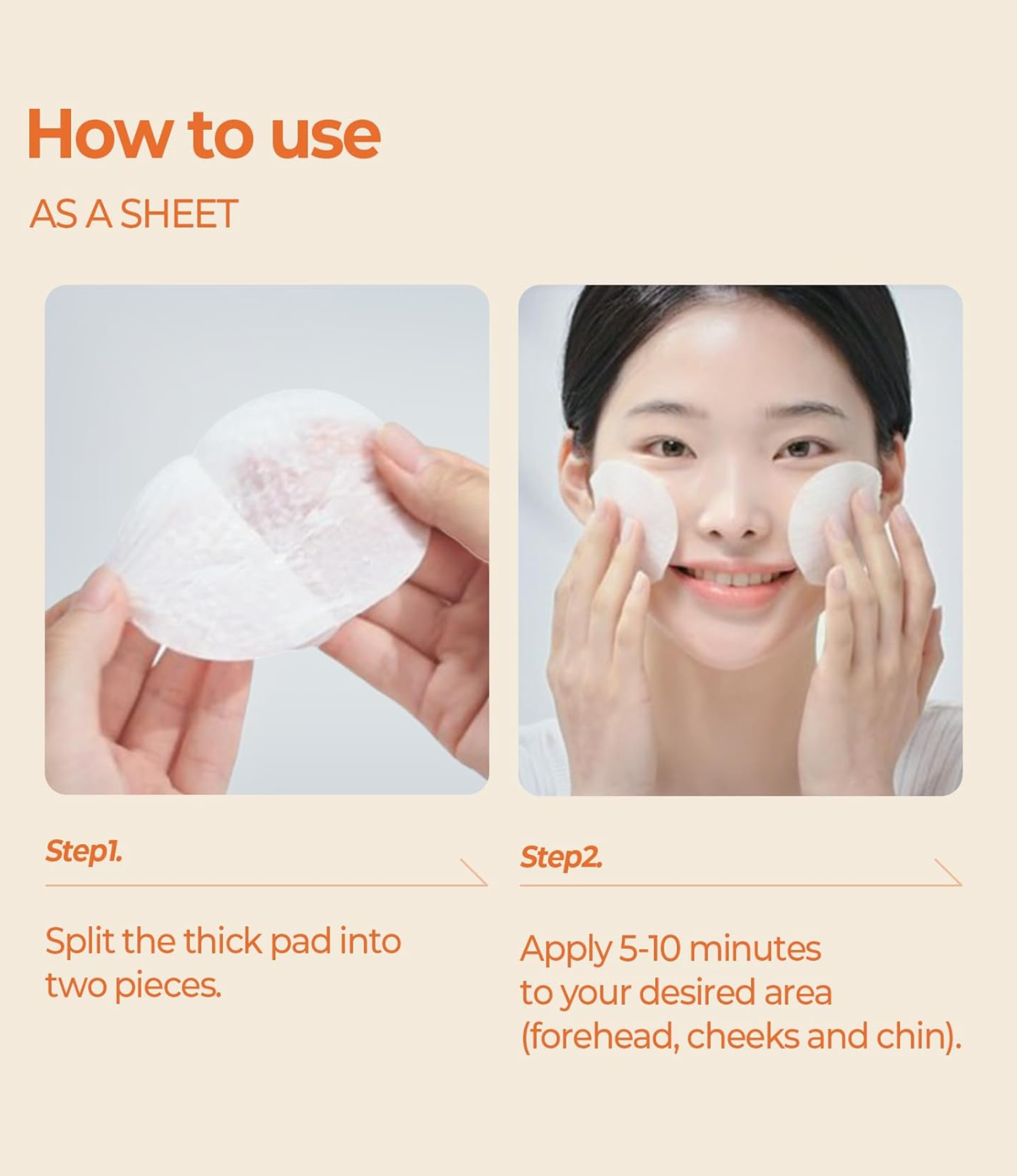 How to use

AS A SHEET

Step1.

Split the thick pad into two pieces.

Step2.

Apply 5-10 minutes to your desired area (forehead, cheeks and chin).